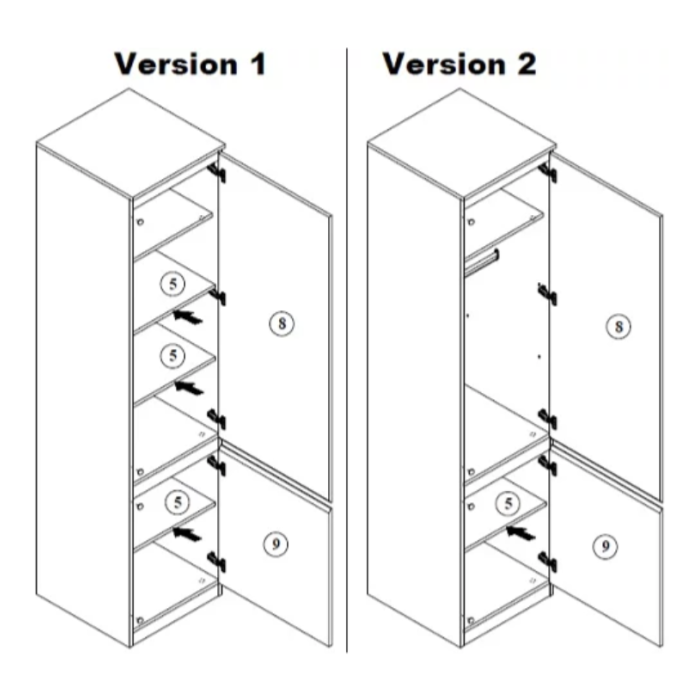 Version 1

5

5

8

5

9

Version 2

8

5

9